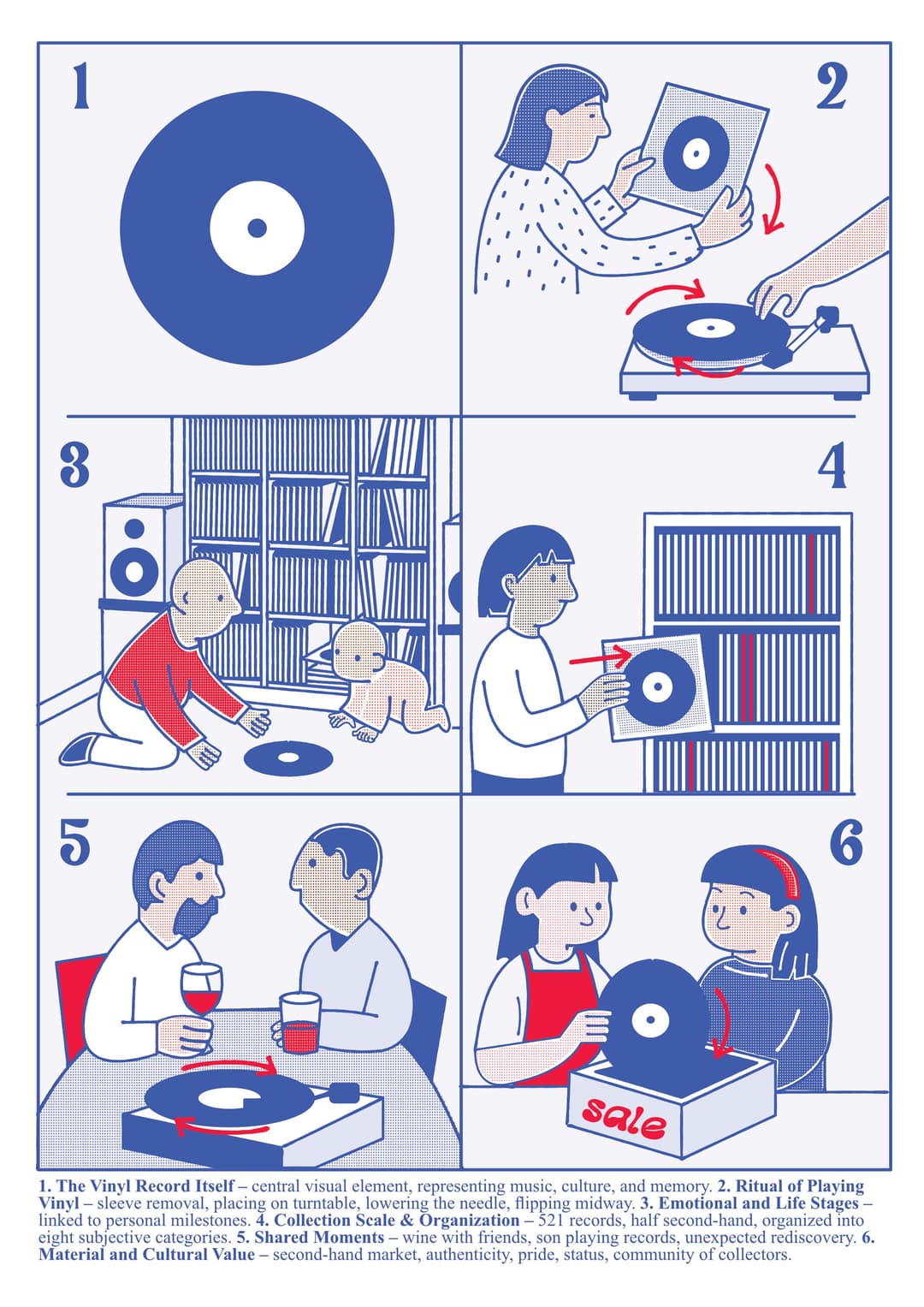 1

2

3

4

5

6

sale

1. The Vinyl Record Itself – central visual element, representing music, culture, and memory. 2. Ritual of Playing Vinyl – sleeve removal, placing on turntable, lowering the needle, flipping midway. 3. Emotional and Life Stages – linked to personal milestones. 4. Collection Scale & Organization – 521 records, half second-hand, organized into eight subjective categories. 5. Shared Moments – wine with friends, son playing records, unexpected rediscovery. 6. Material and Cultural Value – second-hand market, authenticity, pride, status, community of collectors.